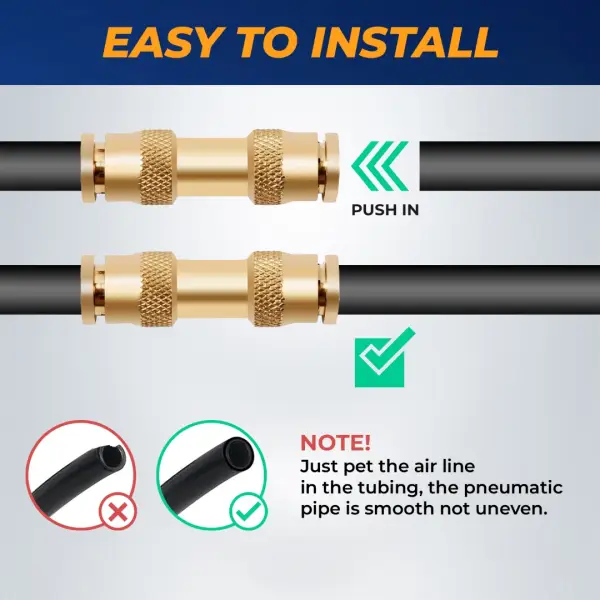 EASY TO INSTALL

PUSH IN

NOTE!
Just pet the air line in the tubing, the pneumatic pipe is smooth not uneven.