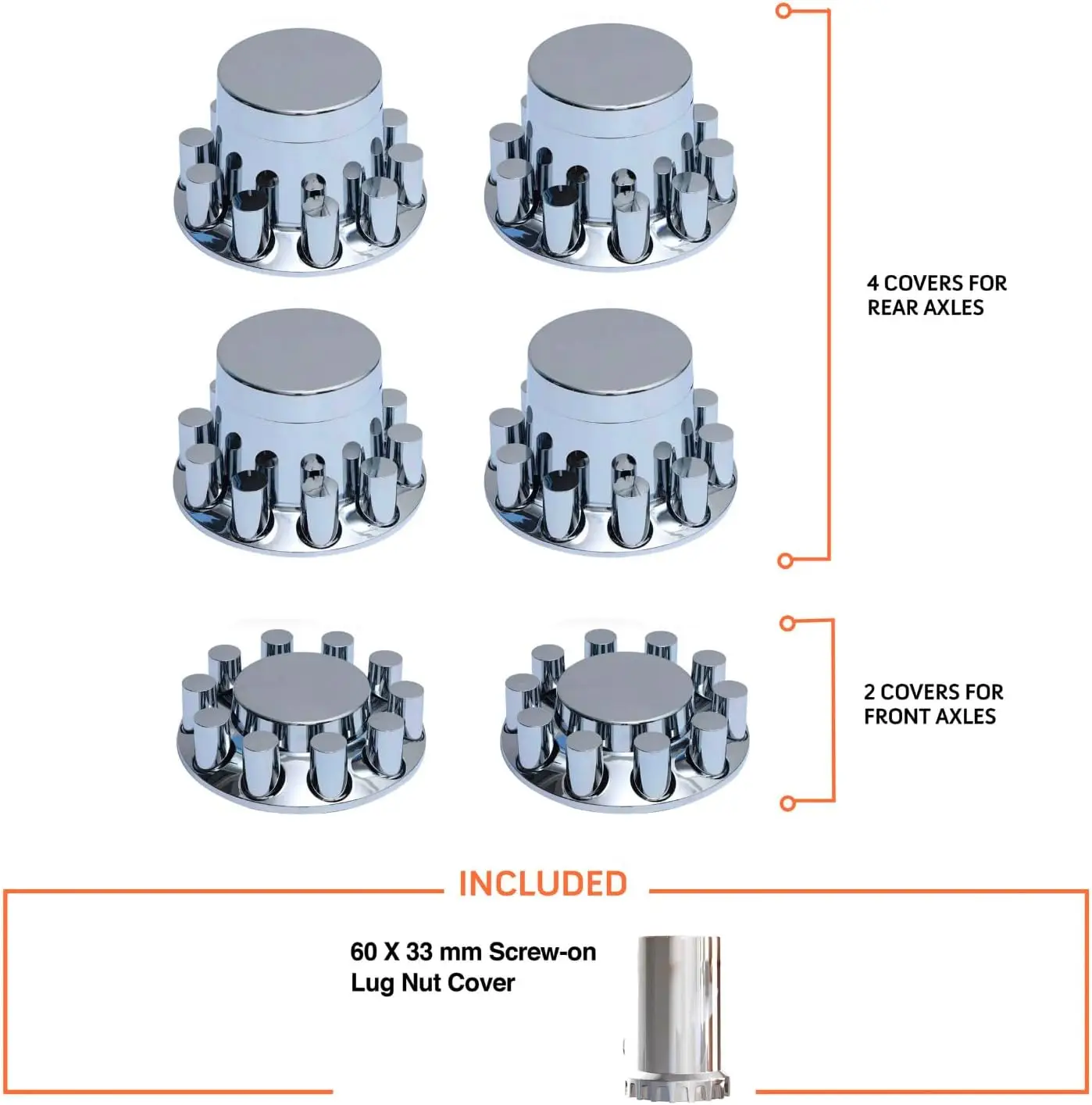 4 COVERS FOR REAR AXLES

2 COVERS FOR FRONT AXLES

INCLUDED

60 X 33 mm Screw-on Lug Nut Cover